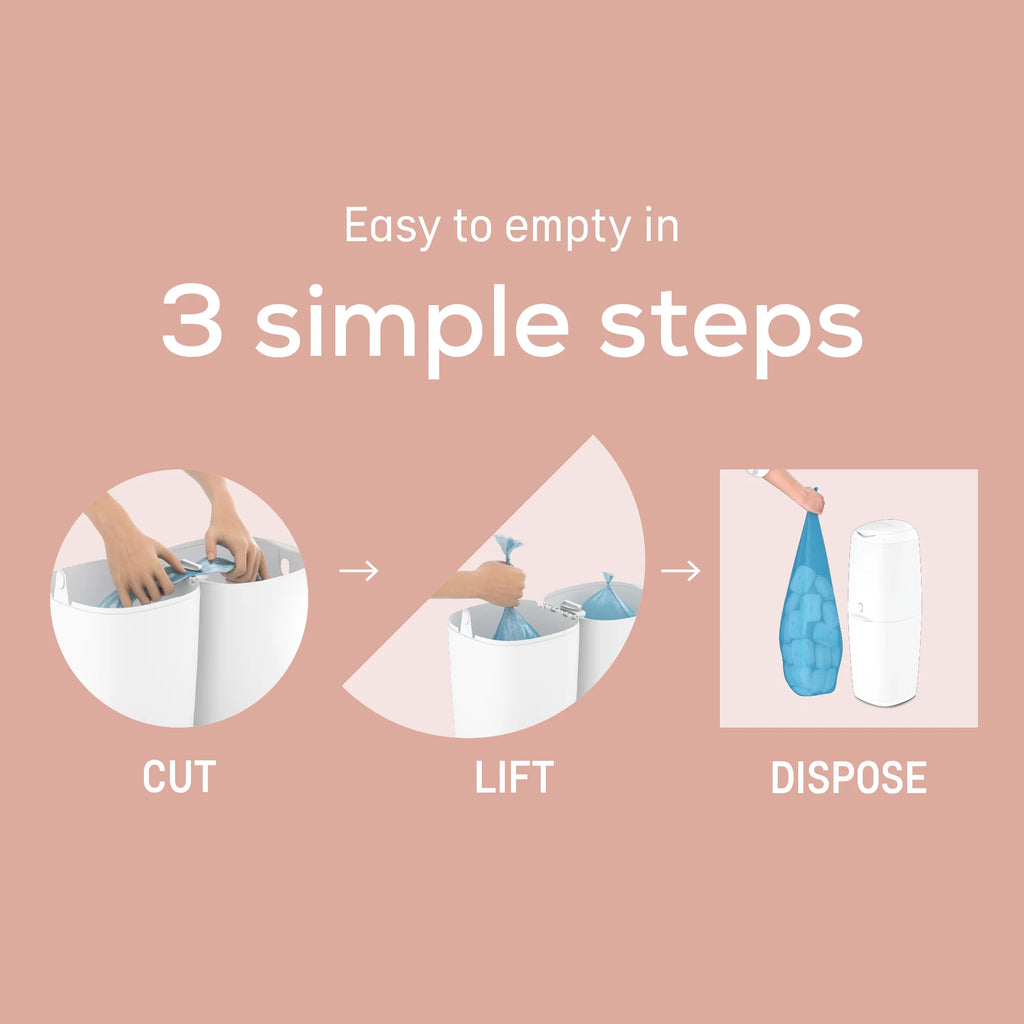 Easy to empty in

3 simple steps

CUT

LIFT

DISPOSE