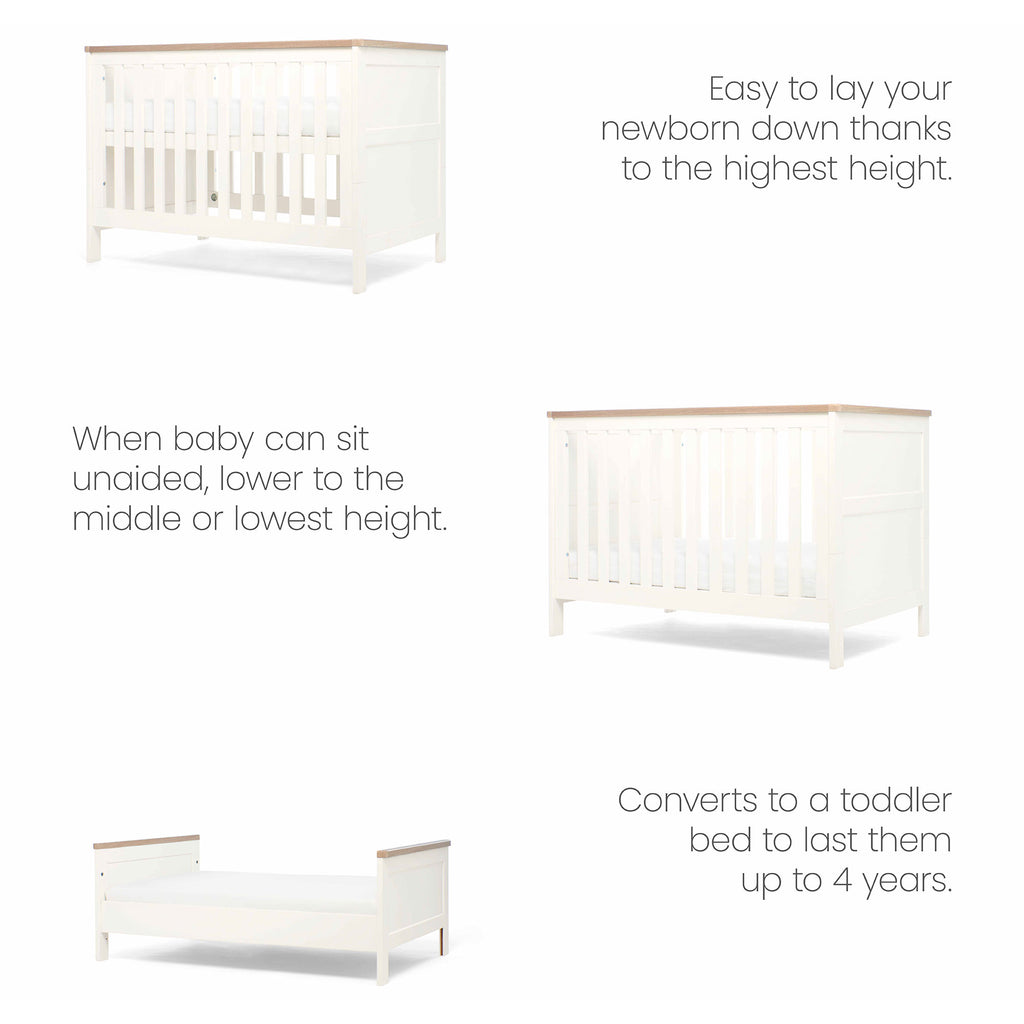 Easy to lay your newborn down thanks to the highest height.

When baby can sit unaided, lower to the middle or lowest height.

Converts to a toddler bed to last them up to 4 years.